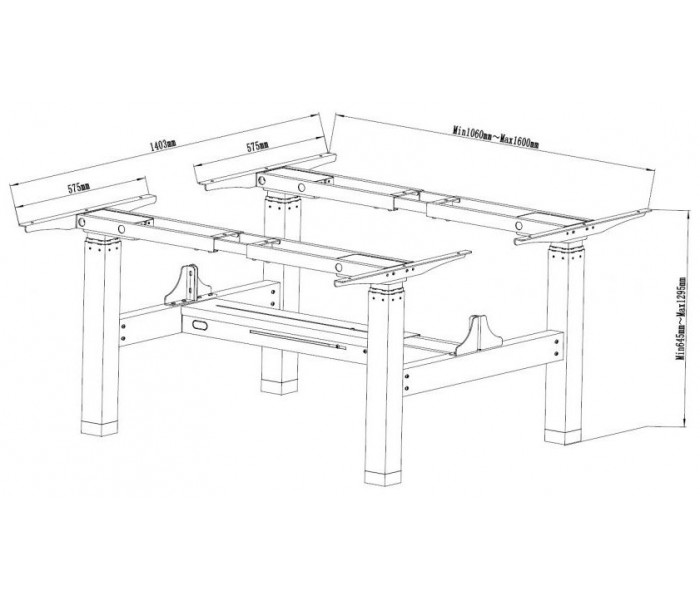 1403mm
575mm
575mm
Min1060mm~Max1600mm
Min645mm~Max1295mm